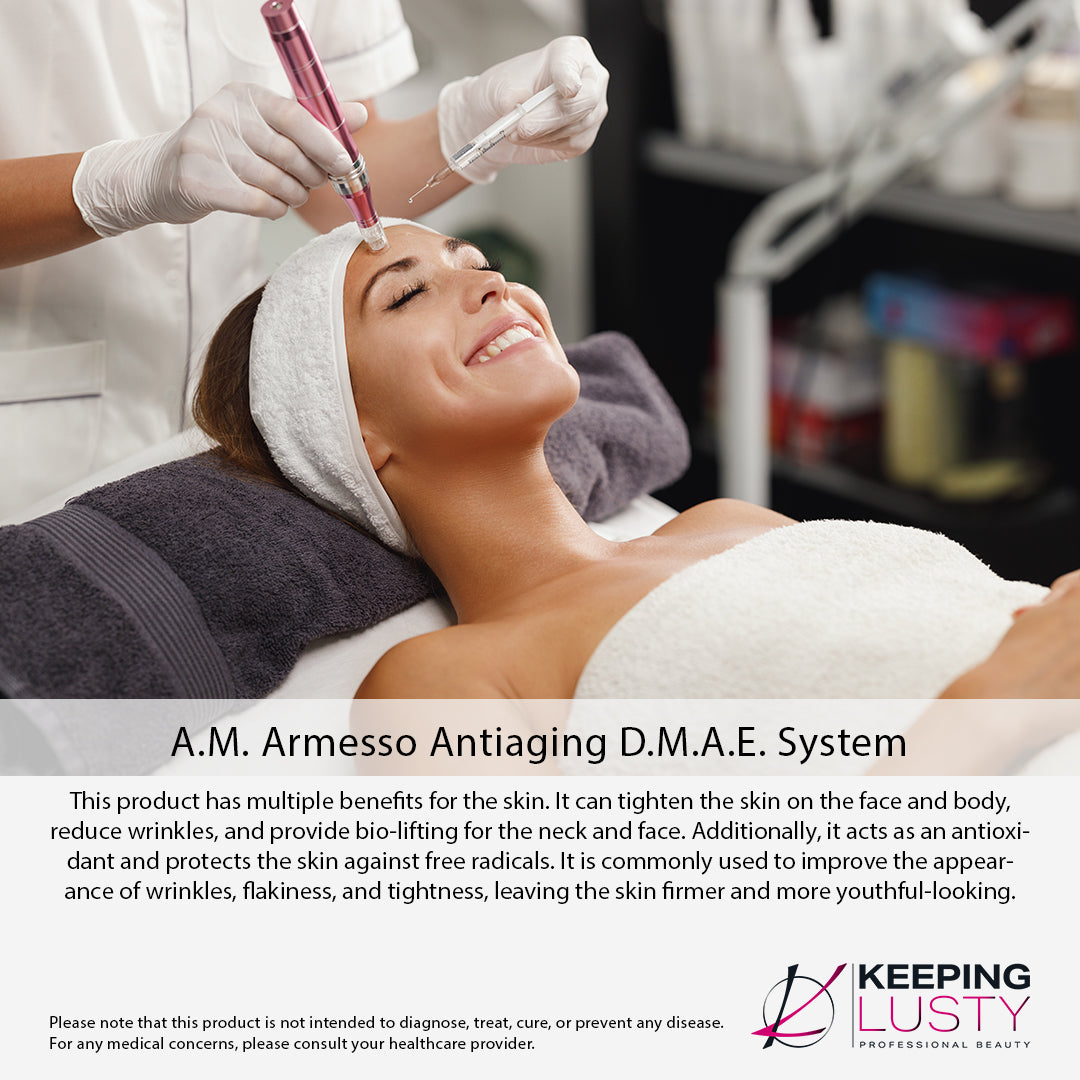 A.M. Armesso Antiaging D.M.A.E. System

This product has multiple benefits for the skin. It can tighten the skin on the face and body, reduce wrinkles, and provide bio-lifting for the neck and face. Additionally, it acts as an antioxidant and protects the skin against free radicals. It is commonly used to improve the appearance of wrinkles, flakiness, and tightness, leaving the skin firmer and more youthful-looking.

Please note that this product is not intended to diagnose, treat, cure, or prevent any disease.
For any medical concerns, please consult your healthcare provider.

KEEPING LUSTY
PROFESSIONAL BEAUTY