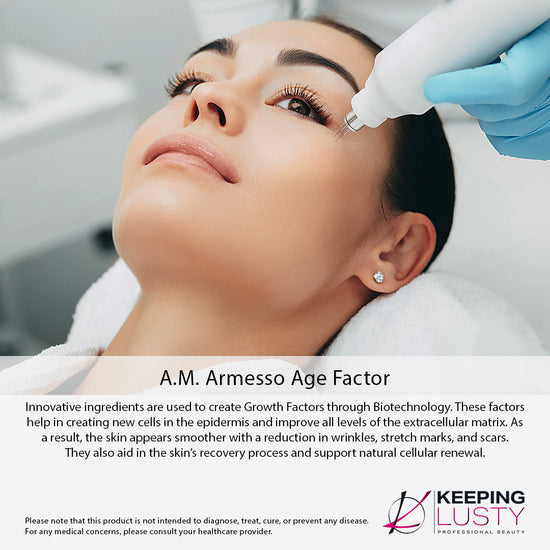 A.M. Armesso Age Factor

Innovative ingredients are used to create Growth Factors through Biotechnology. These factors help in creating new cells in the epidermis and improve all levels of the extracellular matrix. As a result, the skin appears smoother with a reduction in wrinkles, stretch marks, and scars. They also aid in the skin's recovery process and support natural cellular renewal.

Please note that this product is not intended to diagnose, treat, cure, or prevent any disease. For any medical concerns, please consult your healthcare provider.

KEEPING LUSTY
PROFESSIONAL BEAUTY