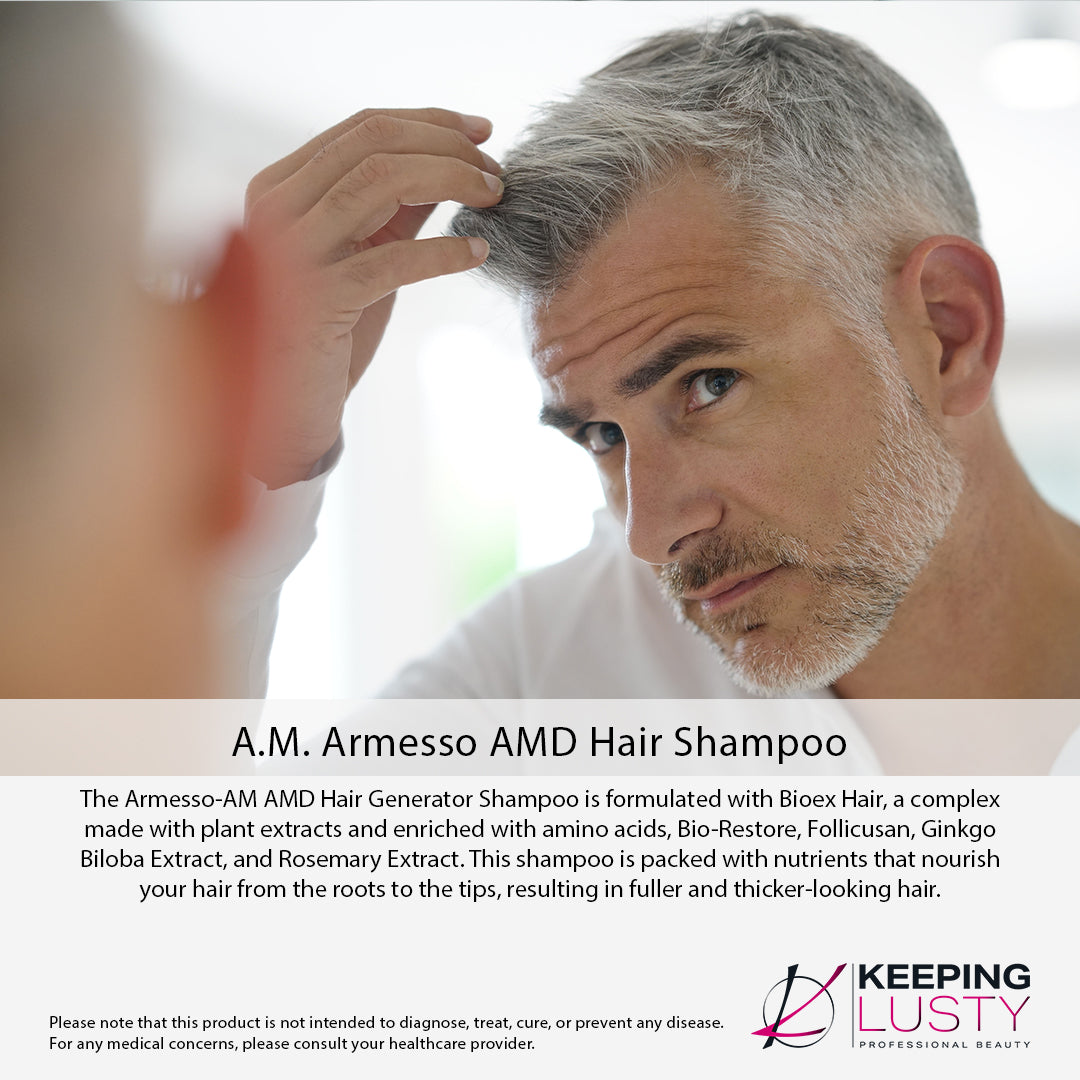 A.M. Armesso AMD Hair Shampoo

The Armesso-AM AMD Hair Generator Shampoo is formulated with Bioex Hair, a complex made with plant extracts and enriched with amino acids, Bio-Restore, Follicusan, Ginkgo Biloba Extract, and Rosemary Extract. This shampoo is packed with nutrients that nourish your hair from the roots to the tips, resulting in fuller and thicker-looking hair.

Please note that this product is not intended to diagnose, treat, cure, or prevent any disease. For any medical concerns, please consult your healthcare provider.

KEEPING LUSTY
PROFESSIONAL BEAUTY