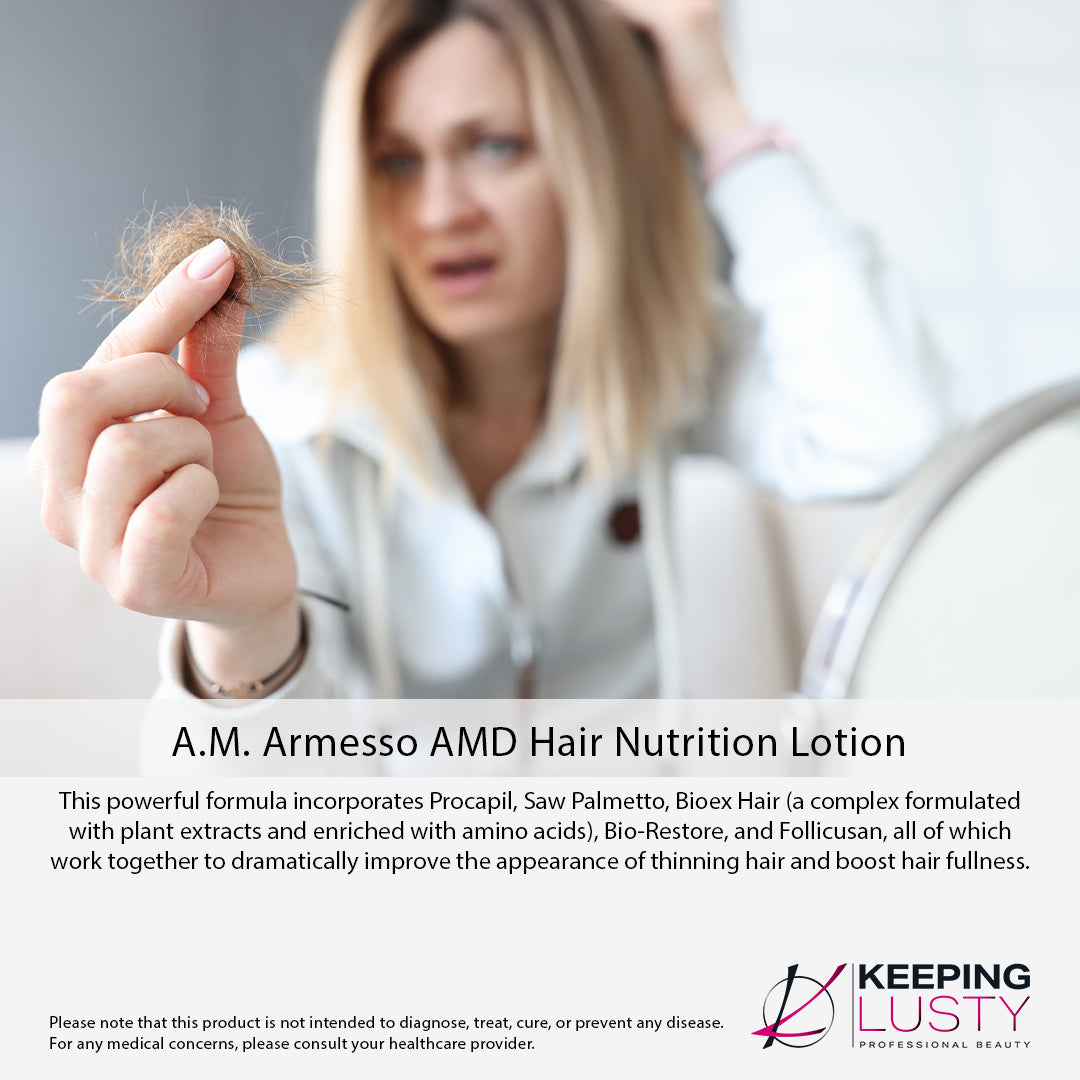 A.M. Armesso AMD Hair Nutrition Lotion

This powerful formula incorporates Procapil, Saw Palmetto, Bioex Hair (a complex formulated with plant extracts and enriched with amino acids), Bio-Restore, and Follicusan, all of which work together to dramatically improve the appearance of thinning hair and boost hair fullness.

Please note that this product is not intended to diagnose, treat, cure, or prevent any disease. For any medical concerns, please consult your healthcare provider.

KEEPING LUSTY
PROFESSIONAL BEAUTY