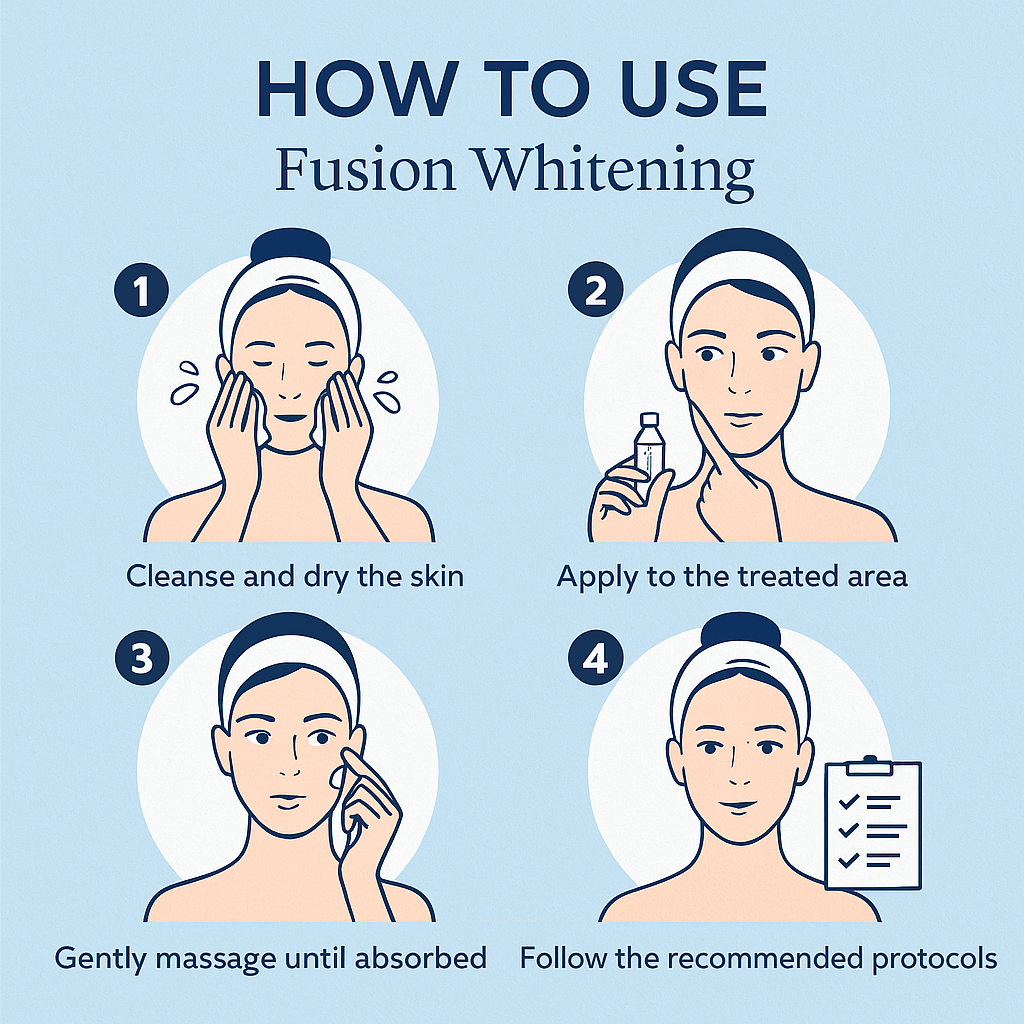 HOW TO USE
Fusion Whitening

1
Cleanse and dry the skin

2
Apply to the treated area

3
Gently massage until absorbed

4
Follow the recommended protocols