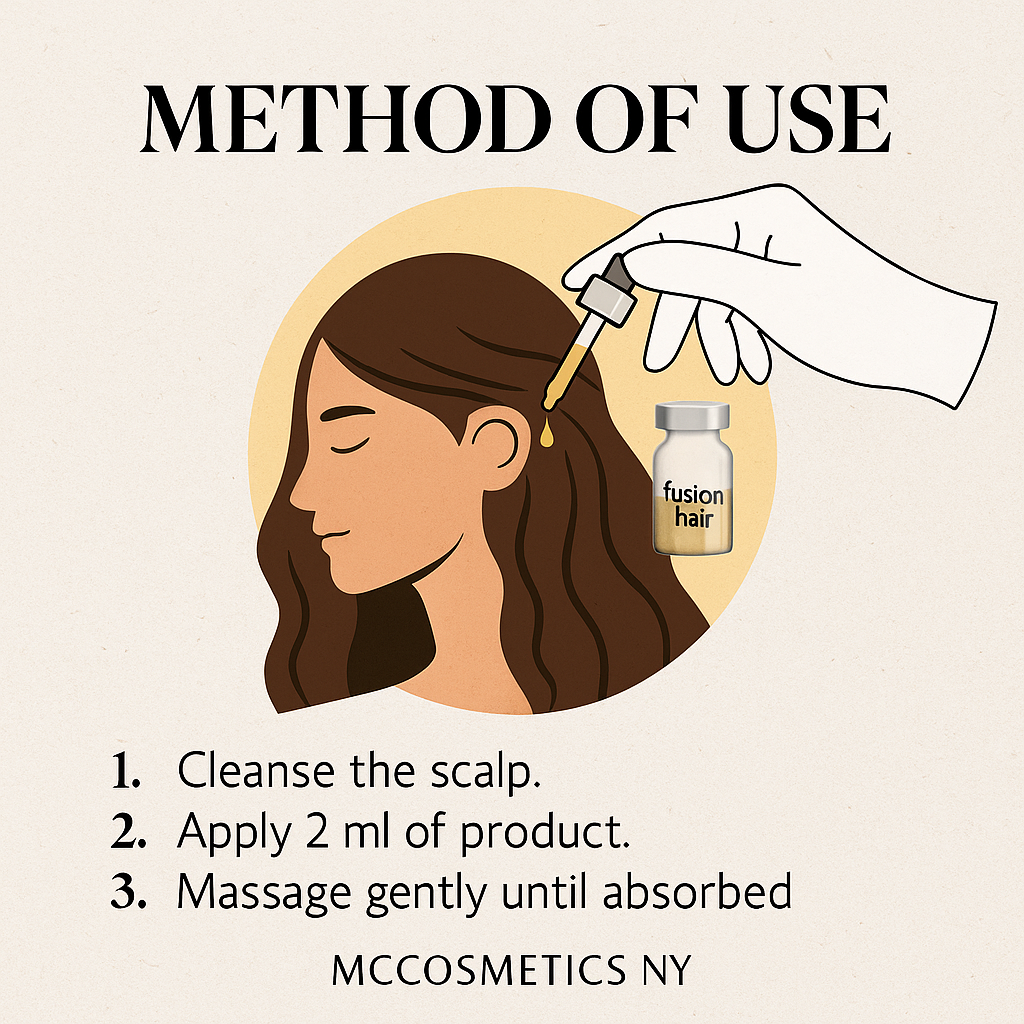 METHOD OF USE

fusion hair

1. Cleanse the scalp.
2. Apply 2 ml of product.
3. Massage gently until absorbed

MCCOSMETICS NY