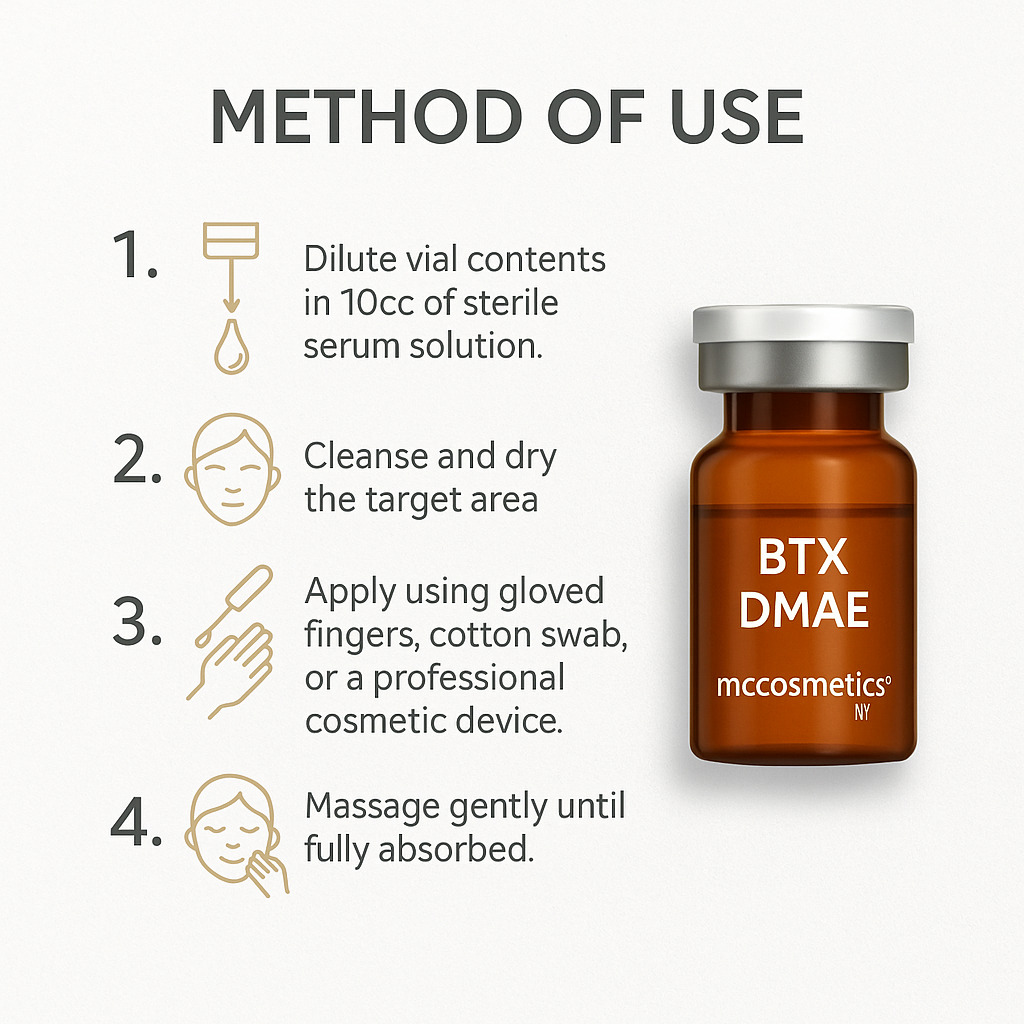 METHOD OF USE

1. Dilute vial contents in 10cc of sterile serum solution.

2. Cleanse and dry the target area

3. Apply using gloved fingers, cotton swab, or a professional cosmetic device.

4. Massage gently until fully absorbed.

BTX DMAE

mccosmetics°
NY